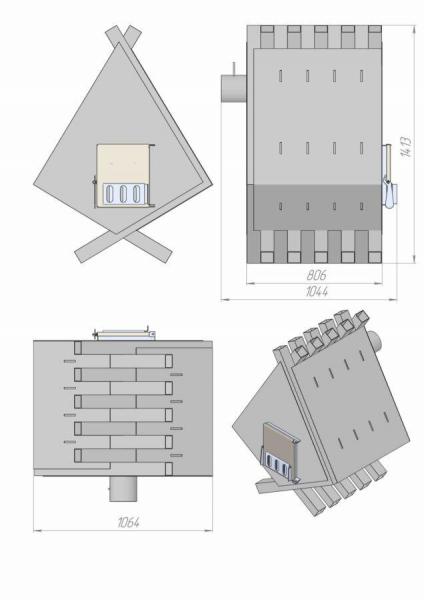 1413
806
1044
1064